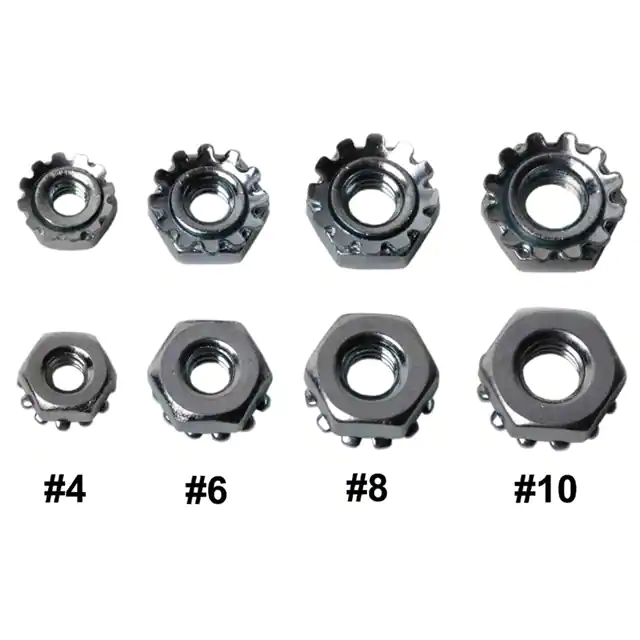 #4 #6 #8 #10